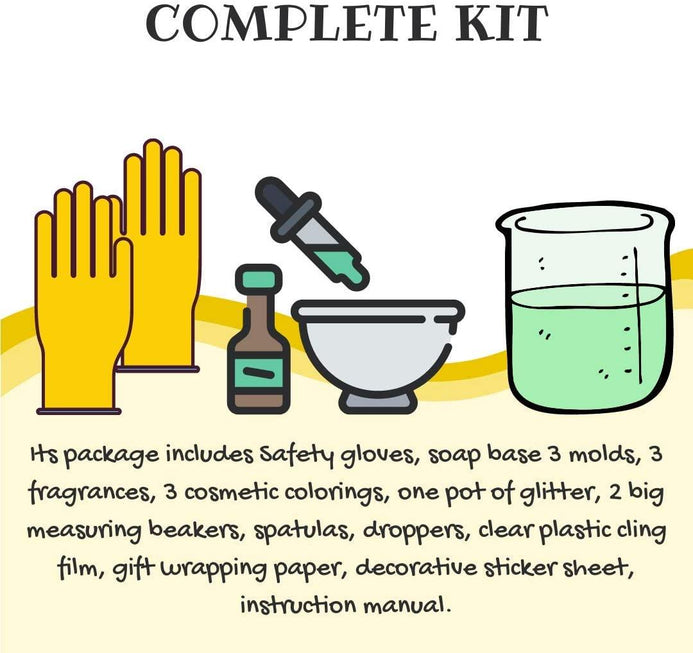 COMPLETE KIT

Its package includes Safety gloves, soap base 3 molds, 3 fragrances, 3 cosmetic colorings, one pot of glitter, 2 big measuring beakers, spatulas, droppers, clear plastic cling film, gift wrapping paper, decorative sticker sheet, instruction manual.